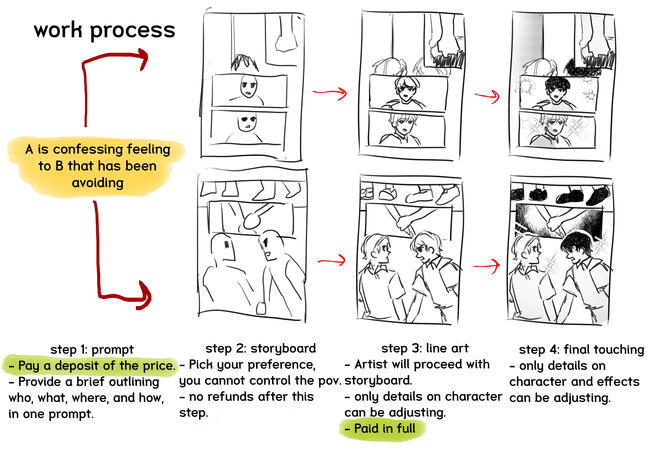 work process

A is confessing feeling to B that has been avoiding

step 1: prompt
- Pay a deposit of the price.
- Provide a brief outlining who, what, where, and how, in one prompt.

step 2: storyboard
- Pick your preference, you cannot control the pov.
- no refunds after this step.

step 3: line art
- Artist will proceed with storyboard.
- only details on character can be adjusting.
- Paid in full

step 4: final touching
- only details on character and effects can be adjusting.